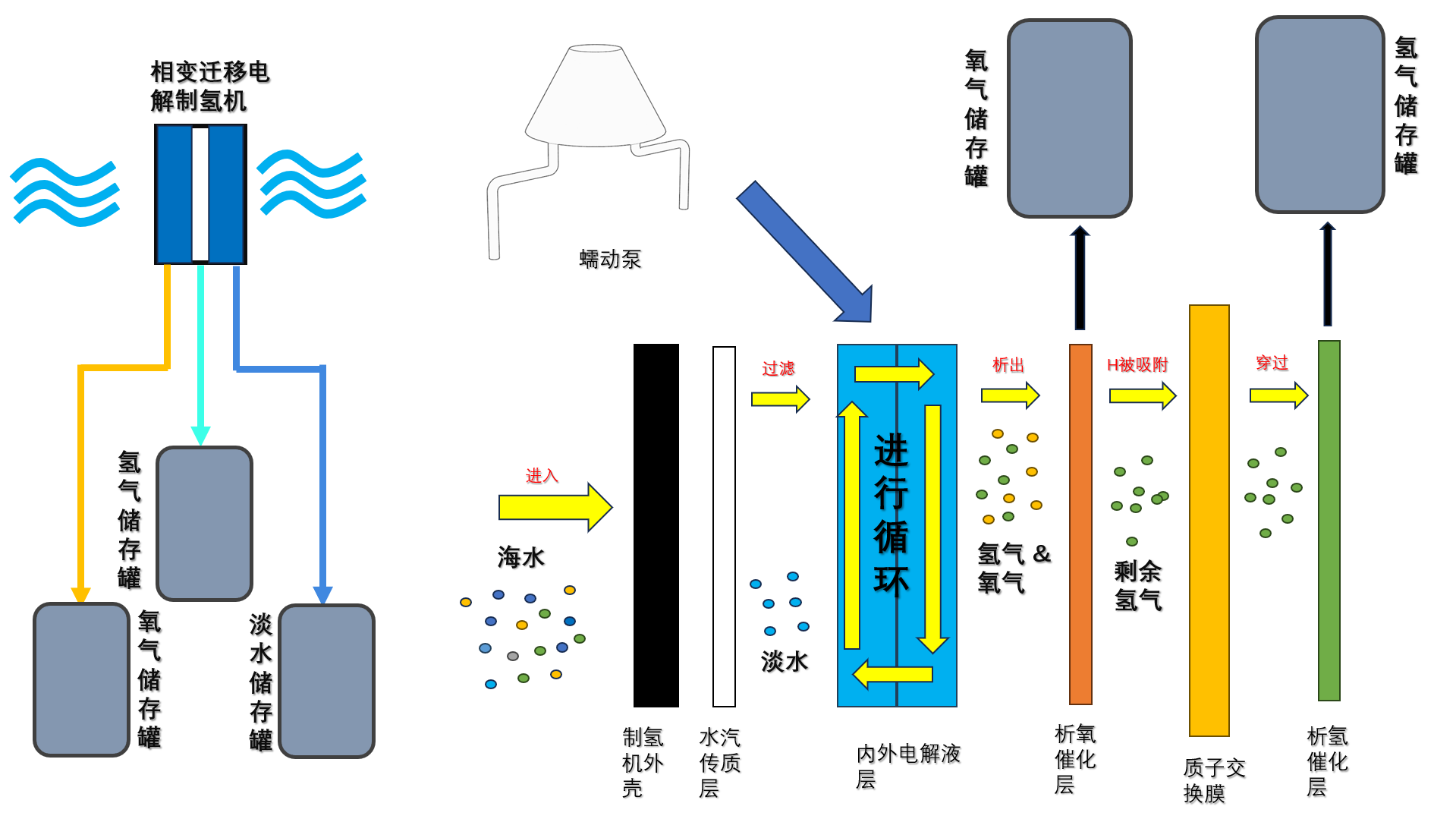 相变迁移电解制氢机

氢气储存罐

氧气储存罐

淡水储存罐

蠕动泵

氧气储存罐

氢气储存罐

进入

海水

过滤

淡水

进行循环

析出

氢气 & 氧气

H被吸附

剩余氢气

穿过

制氢机外壳

水汽传质层

内外电解液层

析氧催化层

质子交换膜

析氢催化层